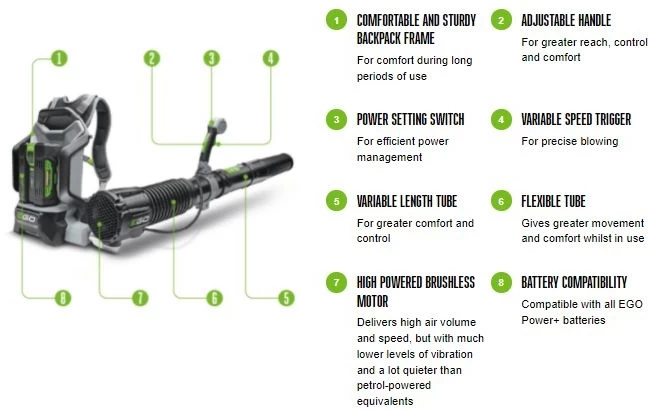 1
2
3
4
EGO
EGO
8
7
6
5

1 COMFORTABLE AND STURDY BACKPACK FRAME
For comfort during long periods of use

2 ADJUSTABLE HANDLE
For greater reach, control and comfort

3 POWER SETTING SWITCH
For efficient power management

4 VARIABLE SPEED TRIGGER
For precise blowing

5 VARIABLE LENGTH TUBE
For greater comfort and control

6 FLEXIBLE TUBE
Gives greater movement and comfort whilst in use

7 HIGH POWERED BRUSHLESS MOTOR
Delivers high air volume and speed, but with much lower levels of vibration and a lot quieter than petrol-powered equivalents

8 BATTERY COMPATIBILITY
Compatible with all EGO Power+ batteries